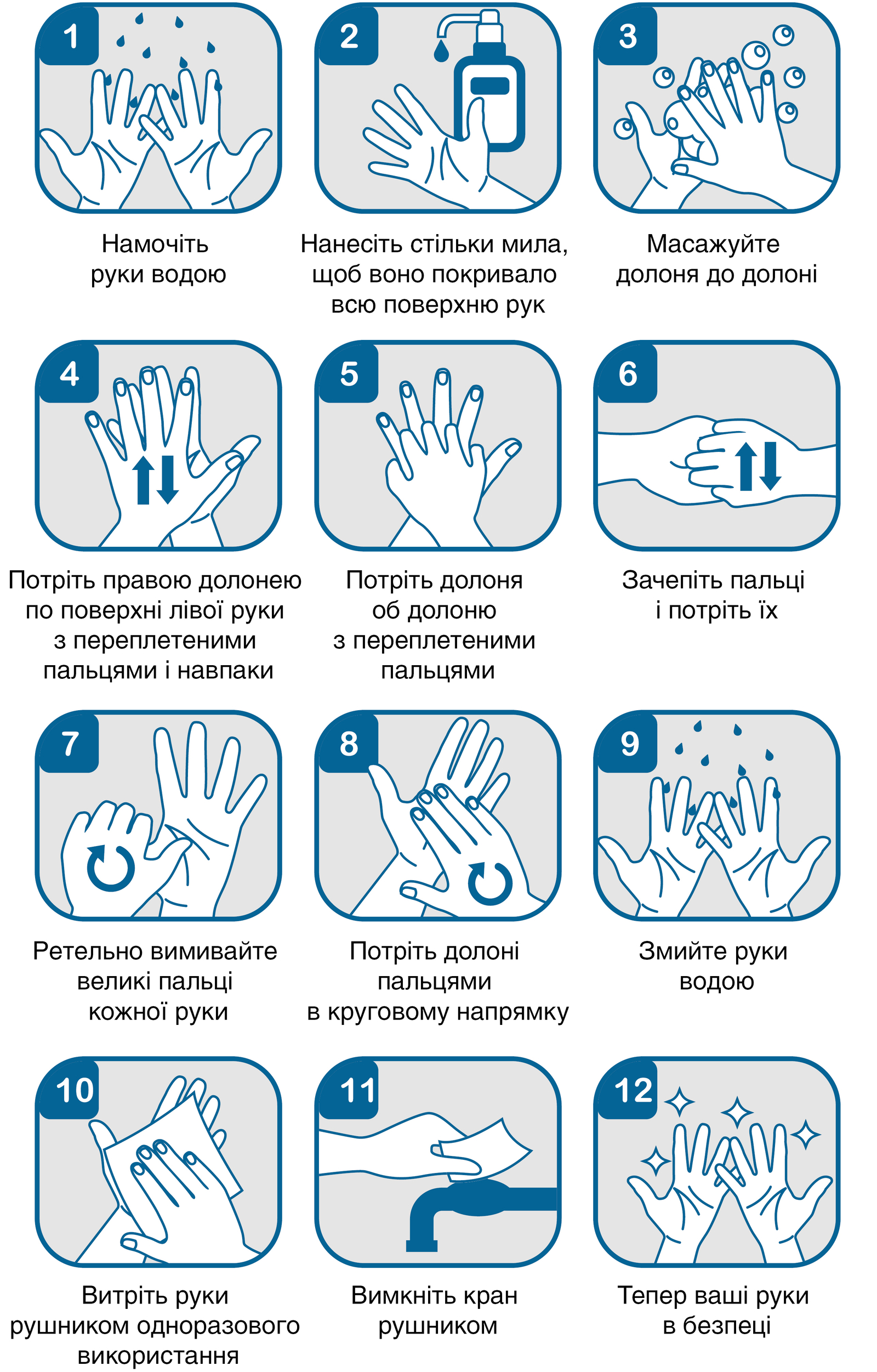 1

Намочіть руки водою

2

Нанесіть стільки мила, щоб воно покривало всю поверхню рук

3

Масажуйте долоня до долоні

4

Потріть правою долонею по поверхні лівої руки з переплетеними пальцями і навпаки

5

Потріть долоня об долоню з переплетеними пальцями

6

Зачепіть пальці і потріть їх

7

Ретельно вимивайте великі пальці кожної руки

8

Потріть долоні пальцями в круговому напрямку

9

Змийте руки водою

10

Витріть руки рушником одноразового використання

11

Вимкніть кран рушником

12

Тепер ваші руки в безпеці